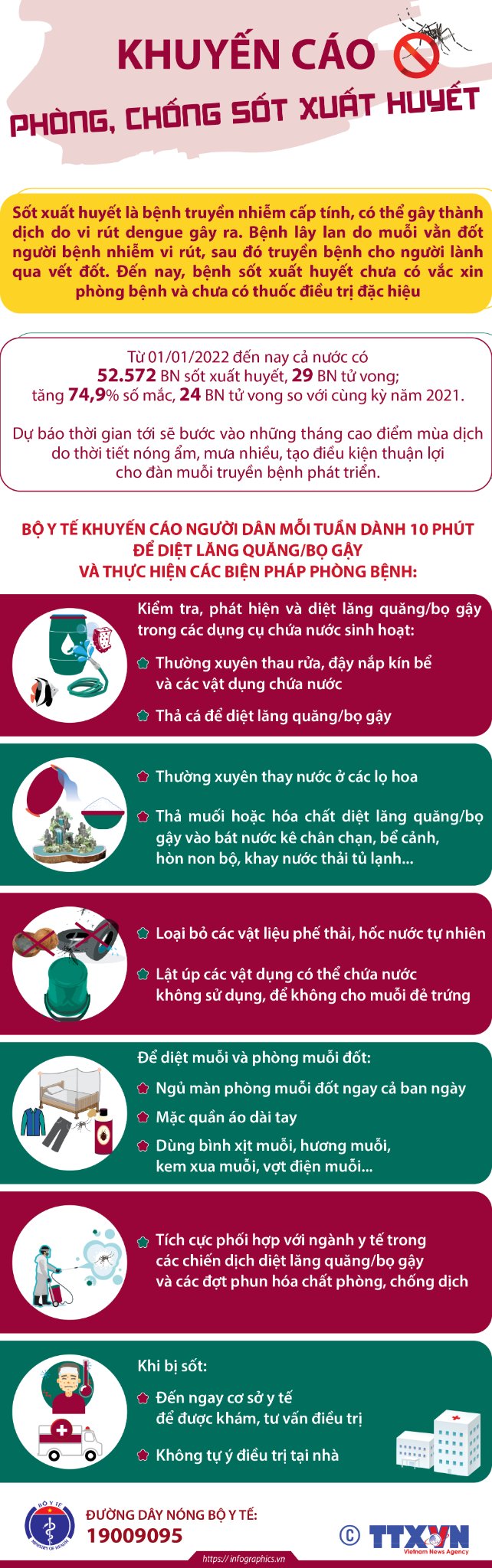 KHUYẾN CÁO

PHÒNG, CHỐNG SỐT XUẤT HUYẾT

Sốt xuất huyết là bệnh truyền nhiễm cấp tính, có thể gây thành dịch do vi rút dengue gây ra. Bệnh lây lan do muỗi vằn đốt người bệnh nhiễm vi rút, sau đó truyền bệnh cho người lành qua vết đốt. Đến nay, bệnh sốt xuất huyết chưa có vắc xin phòng bệnh và chưa có thuốc điều trị đặc hiệu

Từ 01/01/2022 đến nay cả nước có 52.572 BN sốt xuất huyết, 29 BN tử vong; tăng 74,9% số mắc, 24 BN tử vong so với cùng kỳ năm 2021.

Dự báo thời gian tới sẽ bước vào những tháng cao điểm mùa dịch do thời tiết nóng ẩm, mưa nhiều, tạo điều kiện thuận lợi cho đàn muỗi truyền bệnh phát triển.

BỘ Y TẾ KHUYẾN CÁO NGƯỜI DÂN MỖI TUẦN DÀNH 10 PHÚT ĐỂ DIỆT LĂNG QUĂNG/BỌ GẬY VÀ THỰC HIỆN CÁC BIỆN PHÁP PHÒNG BỆNH:

Kiểm tra, phát hiện và diệt lăng quăng/bọ gậy trong các dụng cụ chứa nước sinh hoạt:

Thường xuyên thau rửa, đậy nắp kín bể và các vật dụng chứa nước

Thả cá để diệt lăng quăng/bọ gậy

Thường xuyên thay nước ở các lọ hoa

Thả muối hoặc hóa chất diệt lăng quăng/bọ gậy vào bát nước kê chân chạn, bể cảnh, hòn non bộ, khay nước thải tủ lạnh...

Loại bỏ các vật liệu phế thải, hốc nước tự nhiên

Lật úp các vật dụng có thể chứa nước không sử dụng, để không cho muỗi đẻ trứng

Để diệt muỗi và phòng muỗi đốt:

Ngủ màn phòng muỗi đốt ngay cả ban ngày

Mặc quần áo dài tay

Dùng bình xịt muỗi, hương muỗi, kem xua muỗi, vợt điện muỗi...

Tích cực phối hợp với ngành y tế trong các chiến dịch diệt lăng quăng/bọ gậy và các đợt phun hóa chất phòng, chống dịch

Khi bị sốt:

Đến ngay cơ sở y tế để được khám, tư vấn điều trị

Không tự ý điều trị tại nhà

BỘ Y TẾ MINISTRY OF HEALTH

ĐƯỜNG DÂY NÓNG BỘ Y TẾ:
19009095

© TTXVN Vietnam News Agency

https://infographics.vn